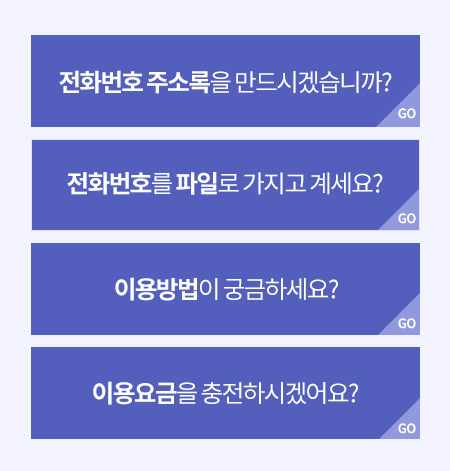 전화번호 주소록을 만드시겠습니까?

GO

전화번호를 파일로 가지고 계세요?

GO

이용방법이 궁금하세요?

GO

이용요금을 충전하시겠어요?

GO